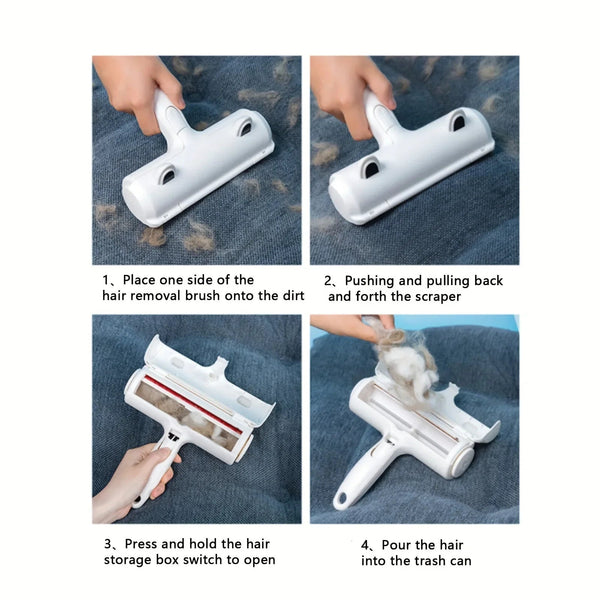 1、Place one side of the hair removal brush onto the dirt

2、Pushing and pulling back and forth the scraper

3、Press and hold the hair storage box switch to open

4、Pour the hair into the trash can